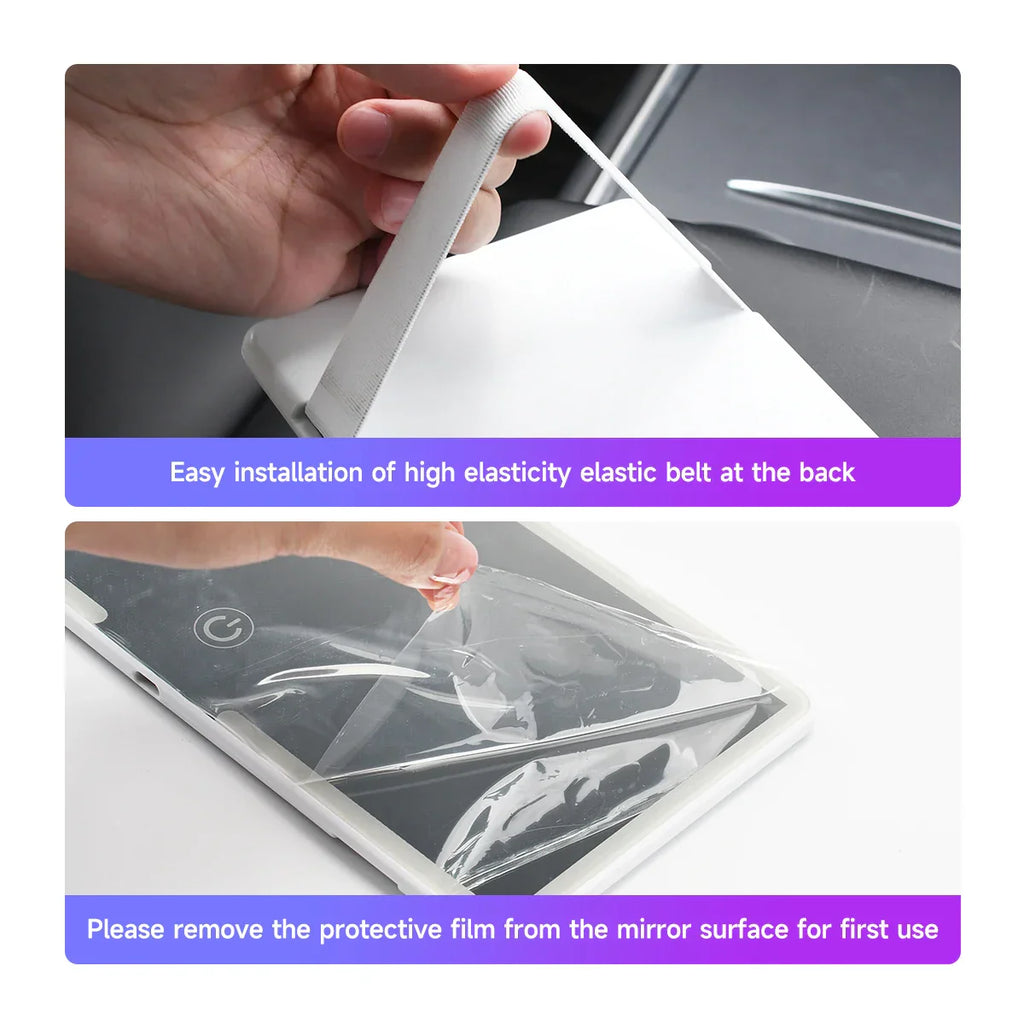 Easy installation of high elasticity elastic belt at the back

Please remove the protective film from the mirror surface for first use